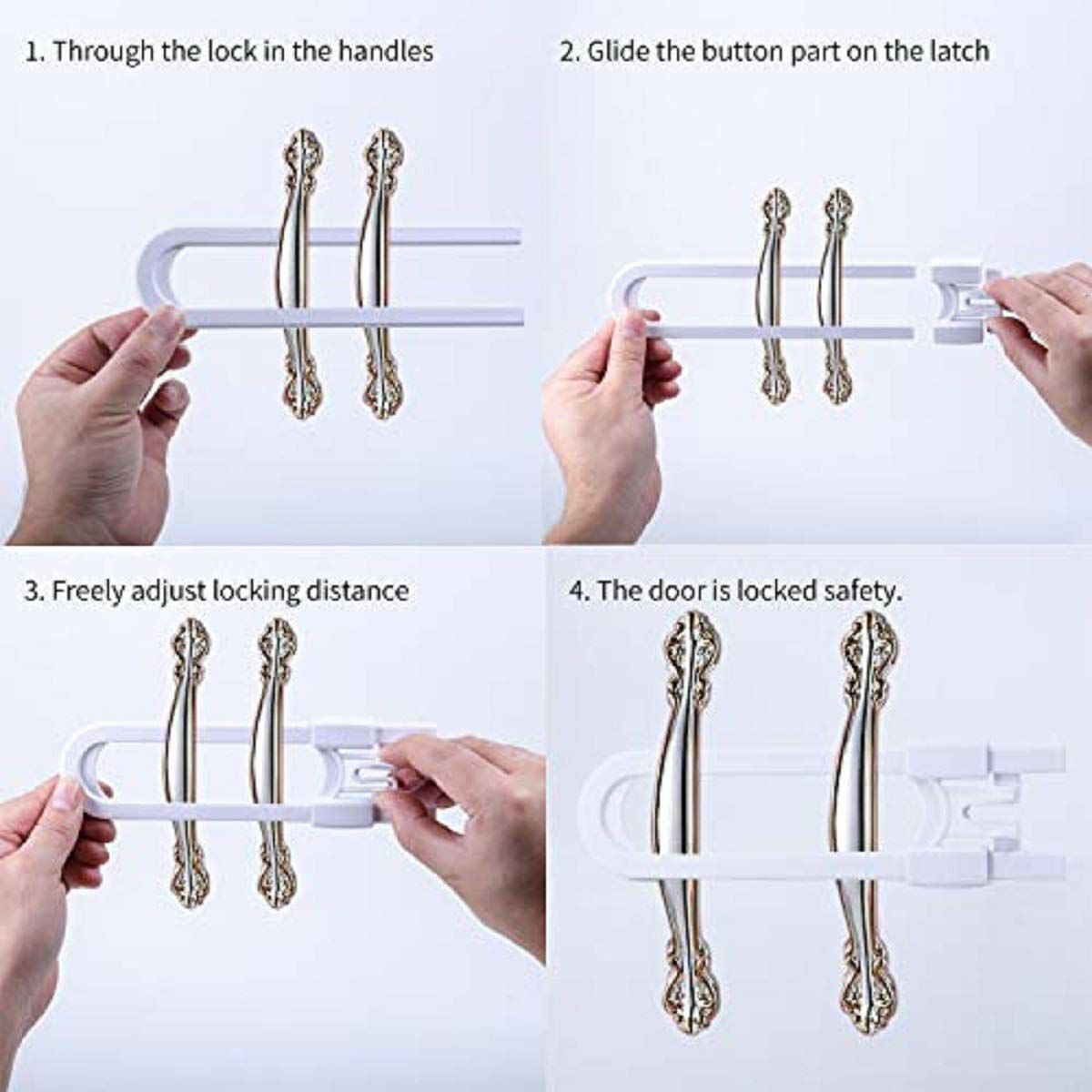 1. Through the lock in the handles

2. Glide the button part on the latch

3. Freely adjust locking distance

4. The door is locked safety.