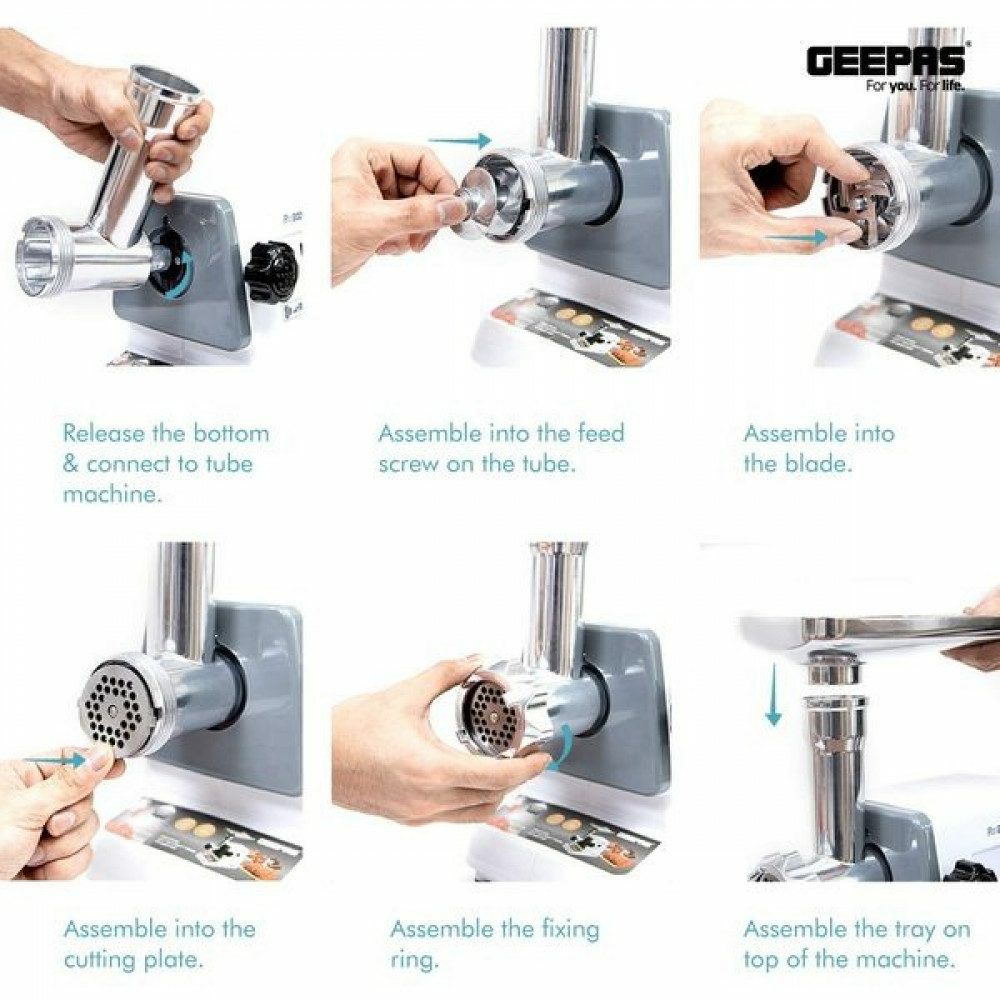 GEEPAS®
For you. For life.

Release the bottom & connect to tube machine.

Assemble into the feed screw on the tube.

Assemble into the blade.

Assemble into the cutting plate.

Assemble the fixing ring.

Assemble the tray on top of the machine.