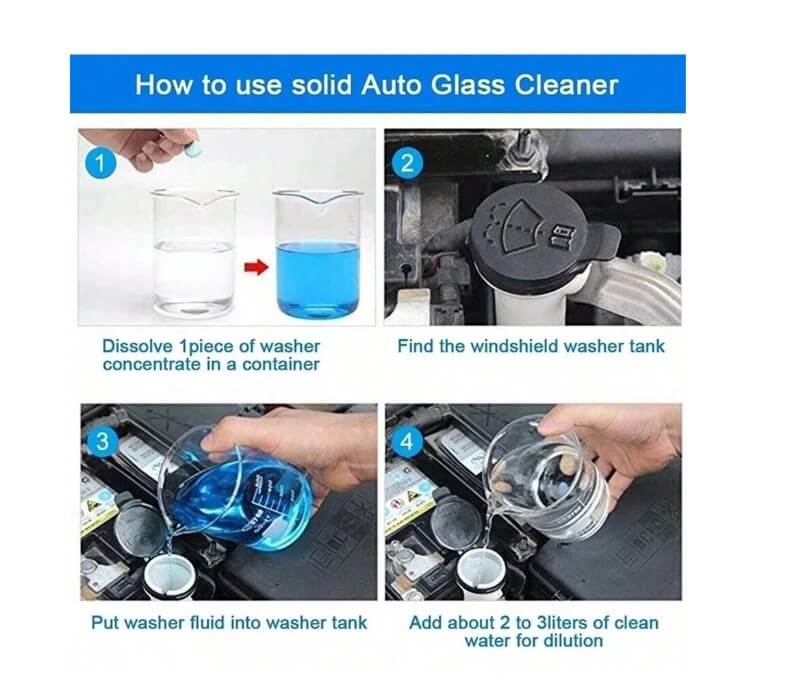 How to use solid Auto Glass Cleaner

1

Dissolve 1piece of washer concentrate in a container

2

Find the windshield washer tank

3

Put washer fluid into washer tank

4

Add about 2 to 3liters of clean water for dilution