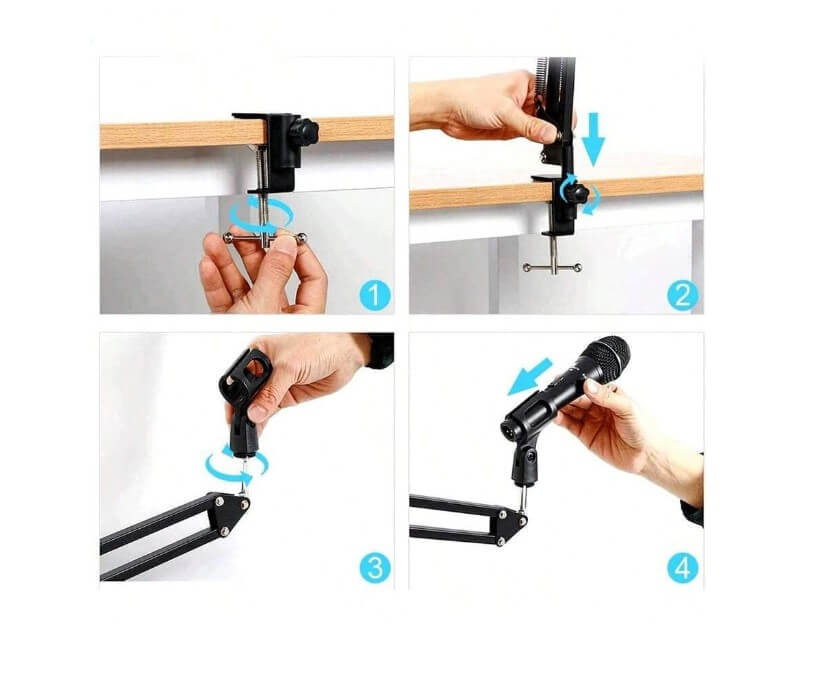 1

2

3

4