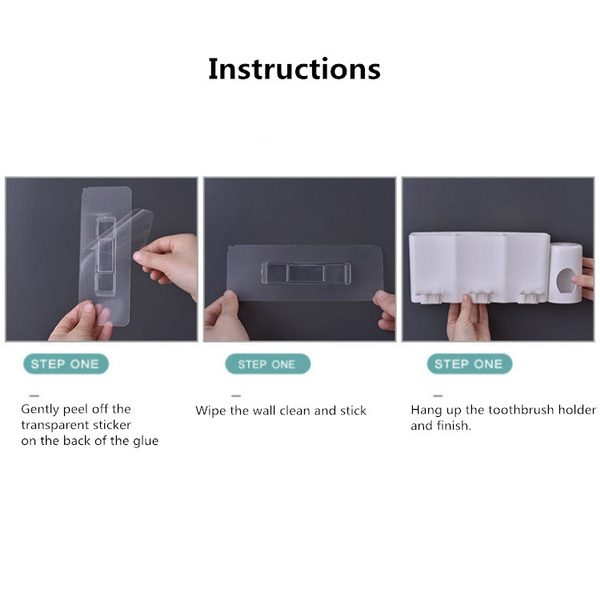 Instructions

STEP ONE

—

Gently peel off the transparent sticker on the back of the glue

STEP ONE

—

Wipe the wall clean and stick

STEP ONE

—

Hang up the toothbrush holder and finish.