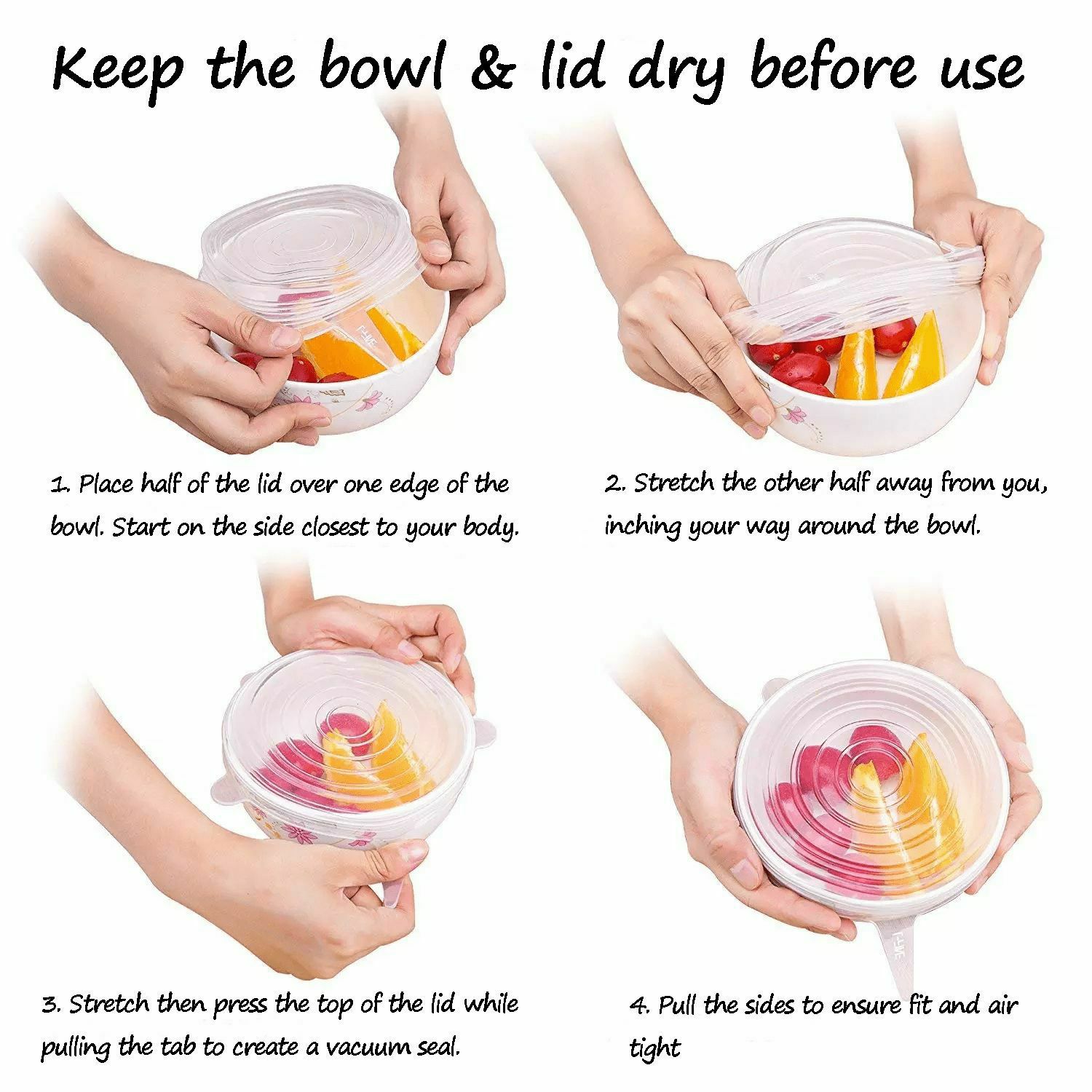 Keep the bowl & lid dry before use

1. Place half of the lid over one edge of the bowl. Start on the side closest to your body.

2. Stretch the other half away from you, inching your way around the bowl.

3. Stretch then press the top of the lid while pulling the tab to create a vacuum seal.

4. Pull the sides to ensure fit and air tight