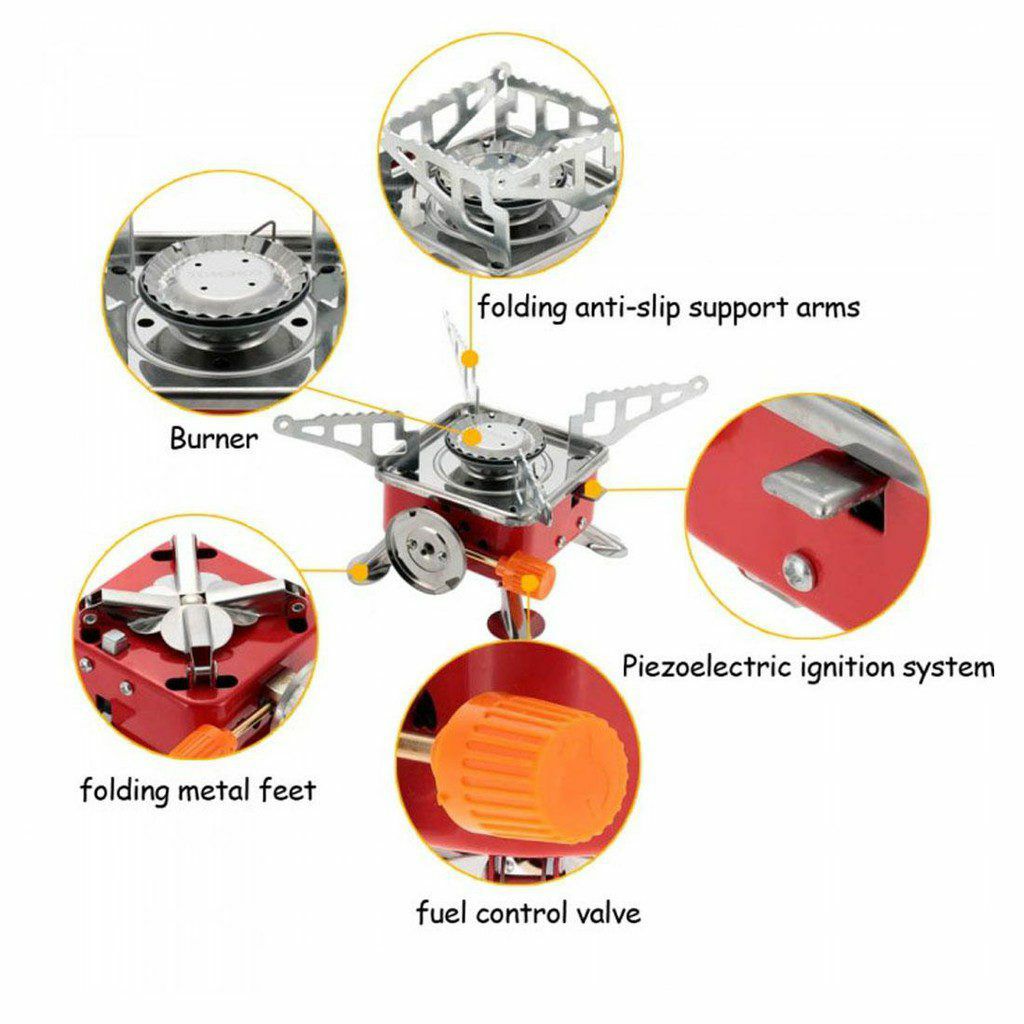 folding anti-slip support arms

Burner

Piezoelectric ignition system

folding metal feet

fuel control valve