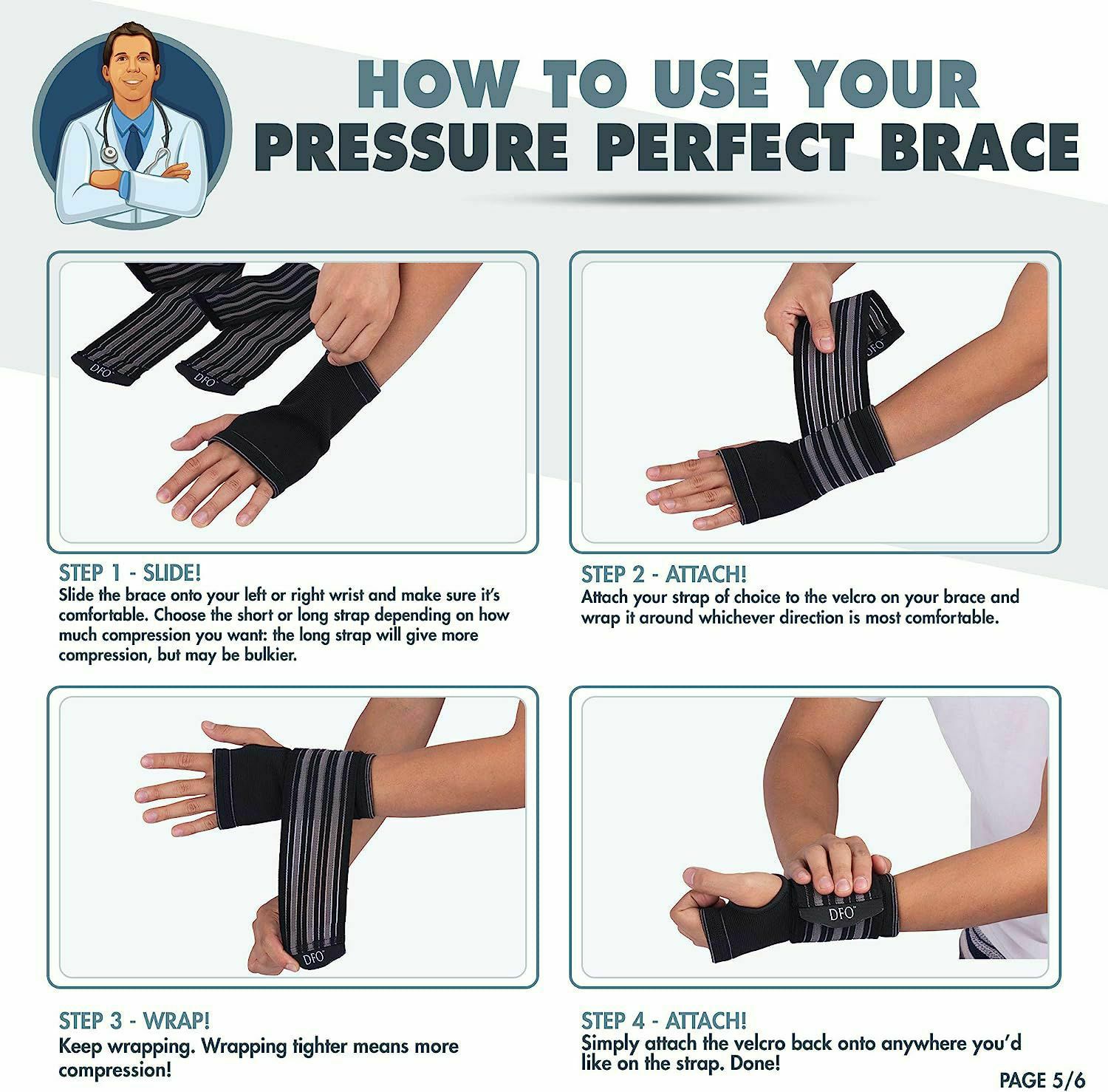 HOW TO USE YOUR
PRESSURE PERFECT BRACE

DFO

DFO

STEP 1 - SLIDE!
Slide the brace onto your left or right wrist and make sure it's comfortable. Choose the short or long strap depending on how much compression you want: the long strap will give more compression, but may be bulkier.

DFO

STEP 2 - ATTACH!
Attach your strap of choice to the velcro on your brace and wrap it around whichever direction is most comfortable.

DFO

STEP 3 - WRAP!
Keep wrapping. Wrapping tighter means more compression!

DFO

STEP 4 - ATTACH!
Simply attach the velcro back onto anywhere you'd like on the strap. Done!

PAGE 5/6