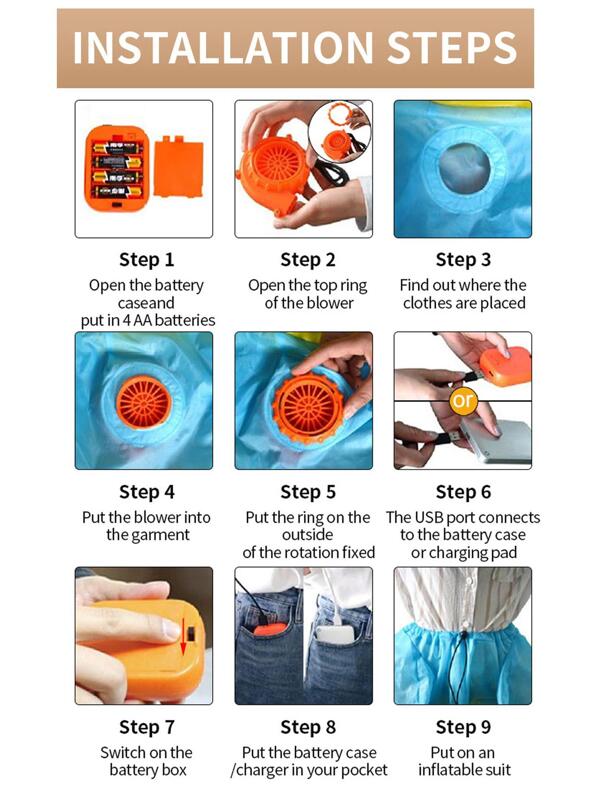 INSTALLATION STEPS

Step 1
Open the battery caseand put in 4 AA batteries

Step 2
Open the top ring of the blower

Step 3
Find out where the clothes are placed

Step 4
Put the blower into the garment

Step 5
Put the ring on the outside of the rotation fixed

or

Step 6
The USB port connects to the battery case or charging pad

Step 7
Switch on the battery box

Step 8
Put the battery case /charger in your pocket

Step 9
Put on an inflatable suit